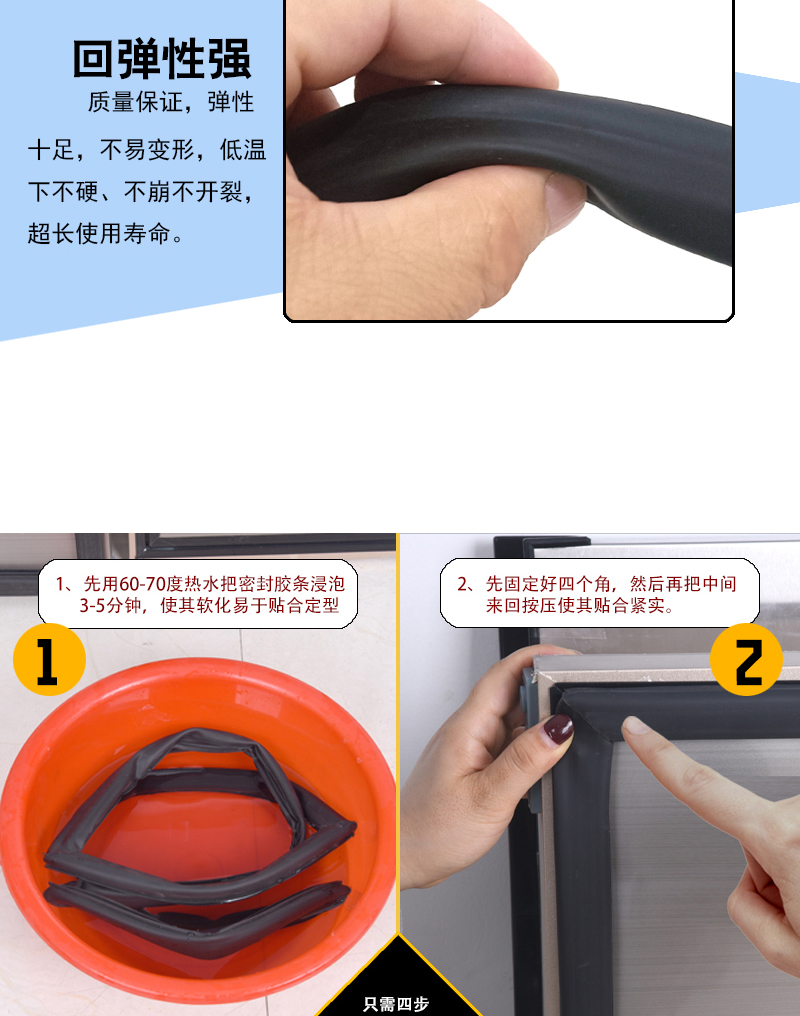 回弹性强

质量保证，弹性十足，不易变形，低温下不硬、不崩不开裂，超长使用寿命。

1、先用60-70度热水把密封胶条浸泡3-5分钟，使其软化易于贴合定型

1

2、先固定好四个角，然后再把中间来回按压使其贴合紧实。

2

只需四步