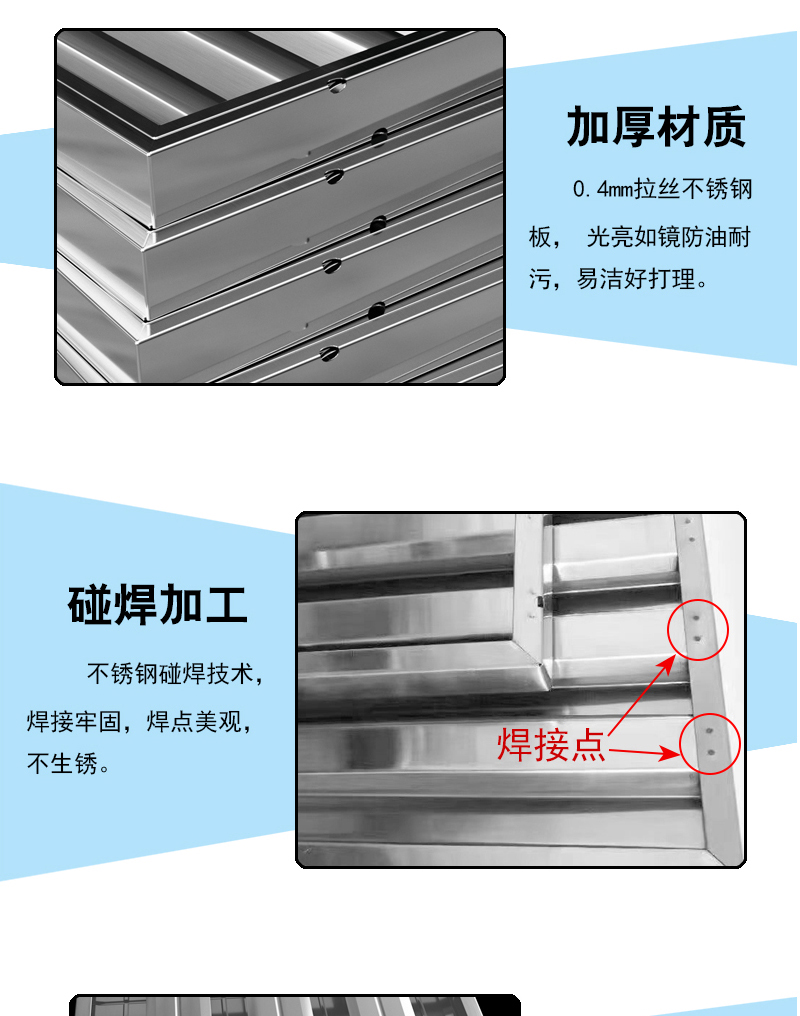 加厚材质

0.4mm拉丝不锈钢板， 光亮如镜防油耐污，易洁好打理。

碰焊加工

不锈钢碰焊技术，焊接牢固，焊点美观，不生锈。

焊接点