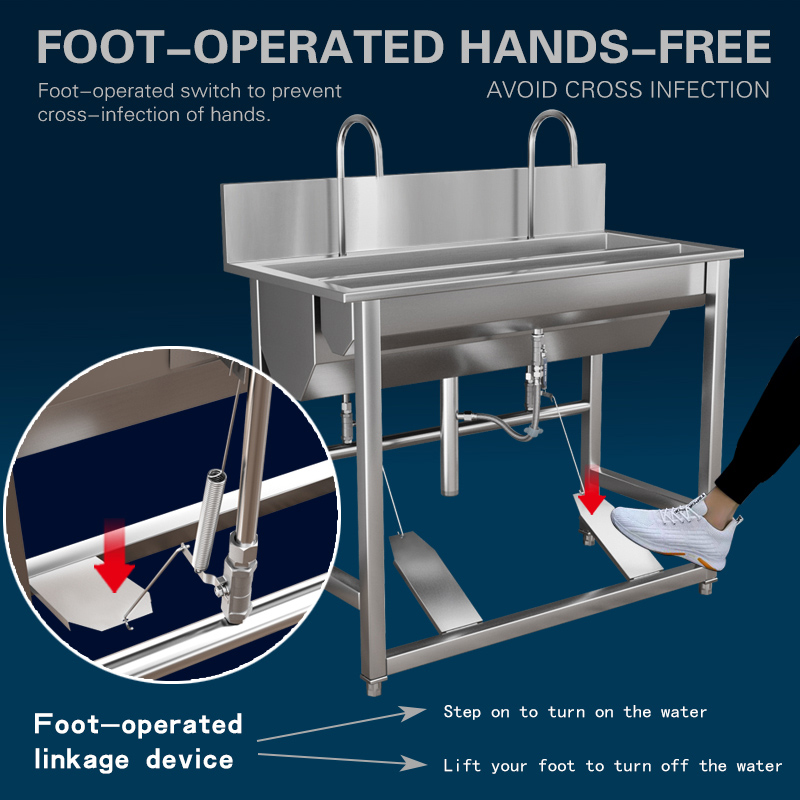 FOOT-OPERATED HANDS-FREE

Foot-operated switch to prevent cross-infection of hands.

AVOID CROSS INFECTION

Foot-operated linkage device

Step on to turn on the water

Lift your foot to turn off the water