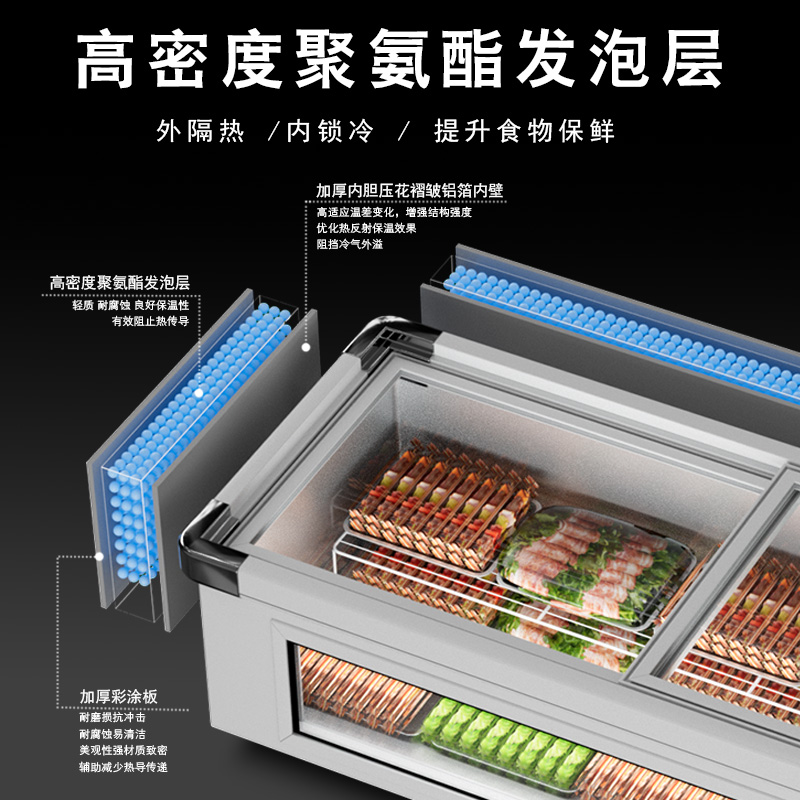 高密度聚氨酯发泡层

外隔热 /内锁冷 / 提升食物保鲜

加厚内胆压花褶皱铝箔内壁
高适应温差变化，增强结构强度
优化热反射保温效果
阻挡冷气外溢

高密度聚氨酯发泡层
轻质 耐腐蚀 良好保温性
有效阻止热传导

加厚彩涂板
耐磨损抗冲击
耐腐蚀易清洁
美观性强材质致密
辅助减少热导传递