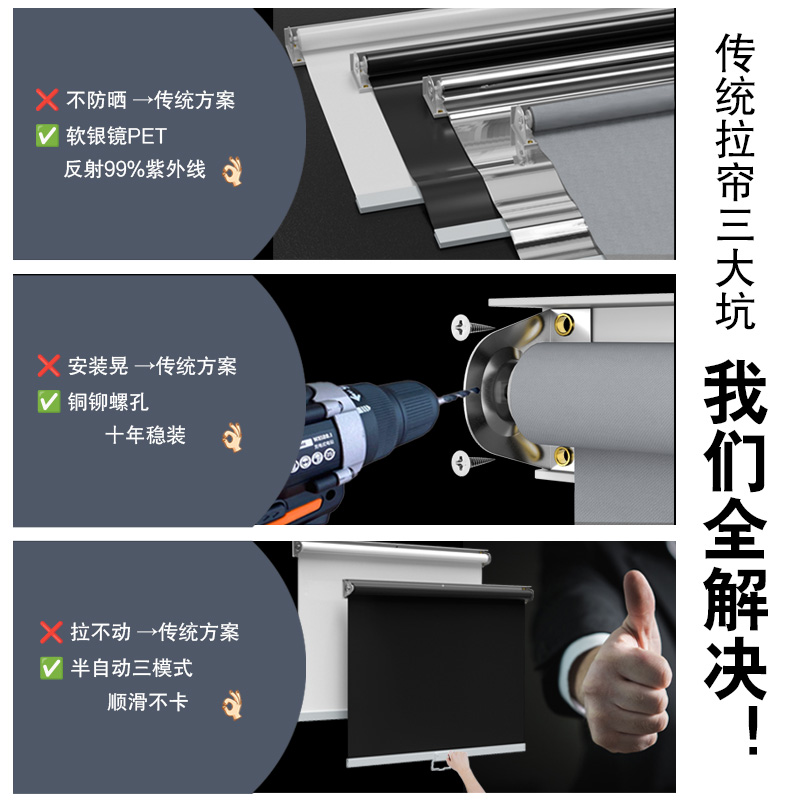 ❌ 不防晒 →传统方案
✅ 软银镜PET
反射99%紫外线 👌

❌ 安装晃 →传统方案
✅ 铜铆螺孔
十年稳装 👌

❌ 拉不动 →传统方案
✅ 半自动三模式
顺滑不卡 👌

传统拉帘三大坑

我们全解决!