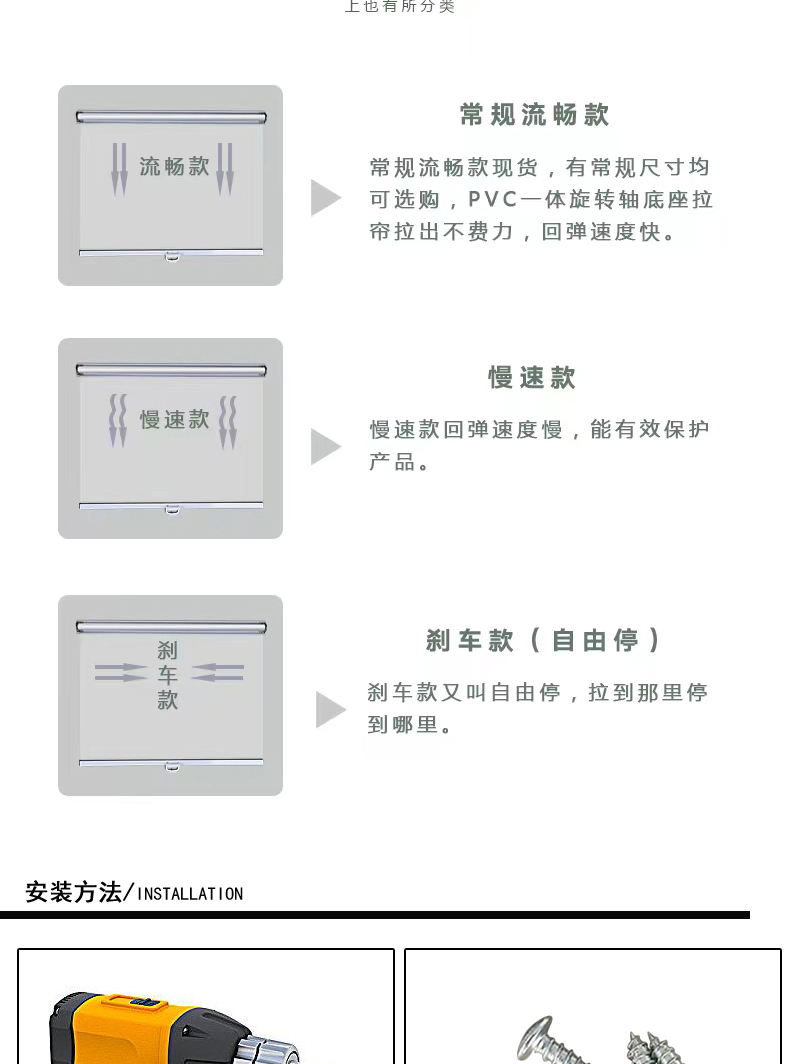 上也有所分类

流畅款

常规流畅款

常规流畅款现货，有常规尺寸均可选购，PVC一体旋转轴底座拉帘拉出不费力，回弹速度快。

慢速款

慢速款

慢速款回弹速度慢，能有效保护产品。

刹车款

刹车款（自由停）

刹车款又叫自由停，拉到那里停到哪里。

安装方法/INSTALLATION