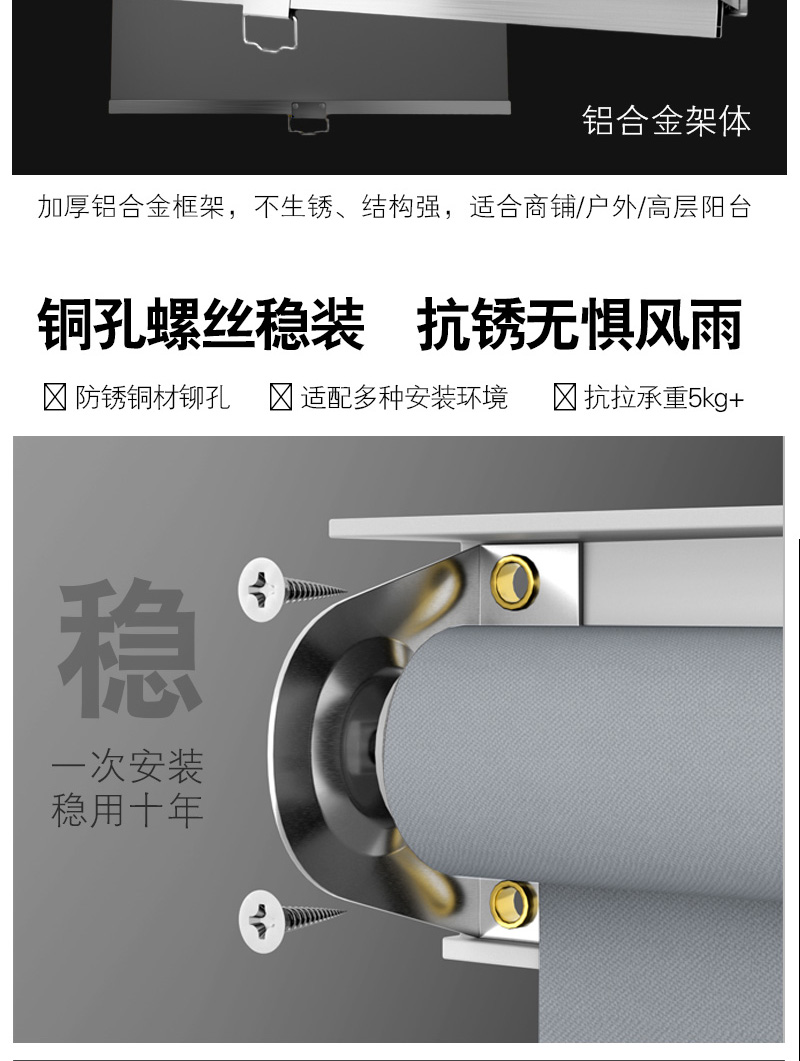 铝合金架体

加厚铝合金框架，不生锈、结构强，适合商铺/户外/高层阳台

铜孔螺丝稳装　抗锈无惧风雨

☒ 防锈铜材铆孔　☒ 适配多种安装环境　☒ 抗拉承重5kg+

稳

一次安装
稳用十年