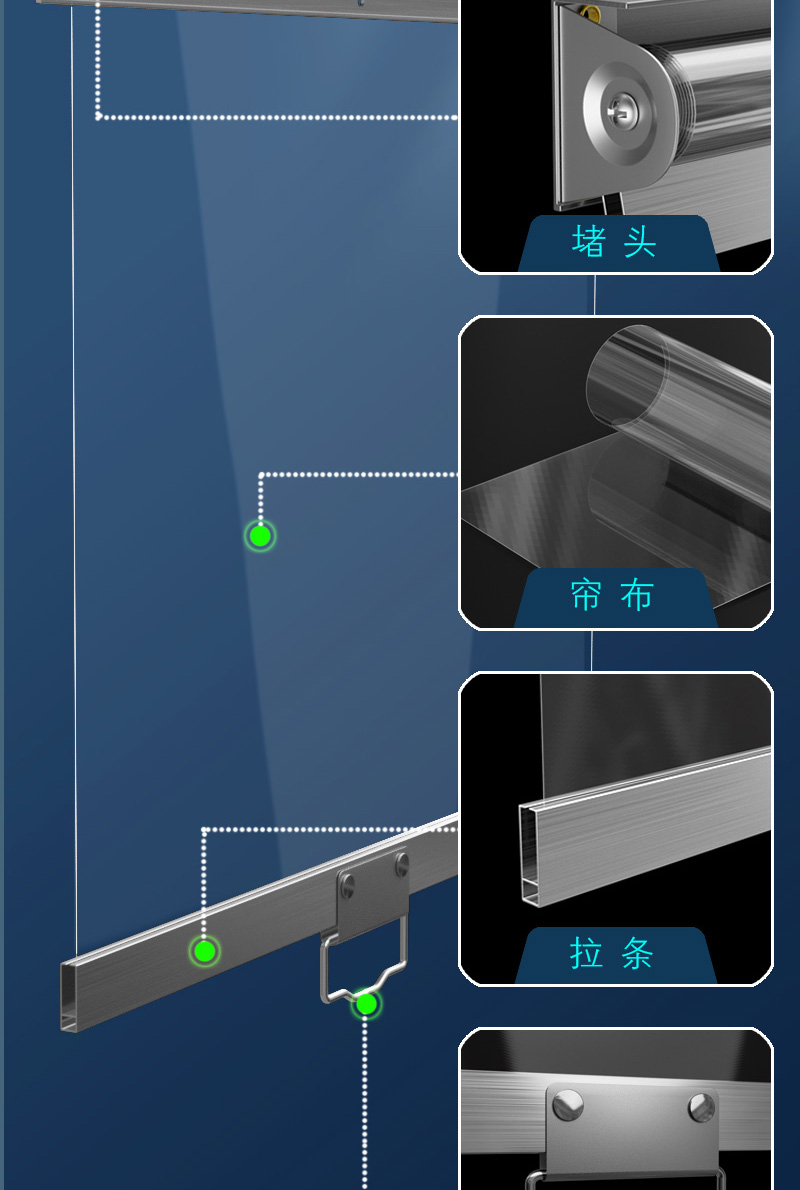 堵头

帘布

拉条