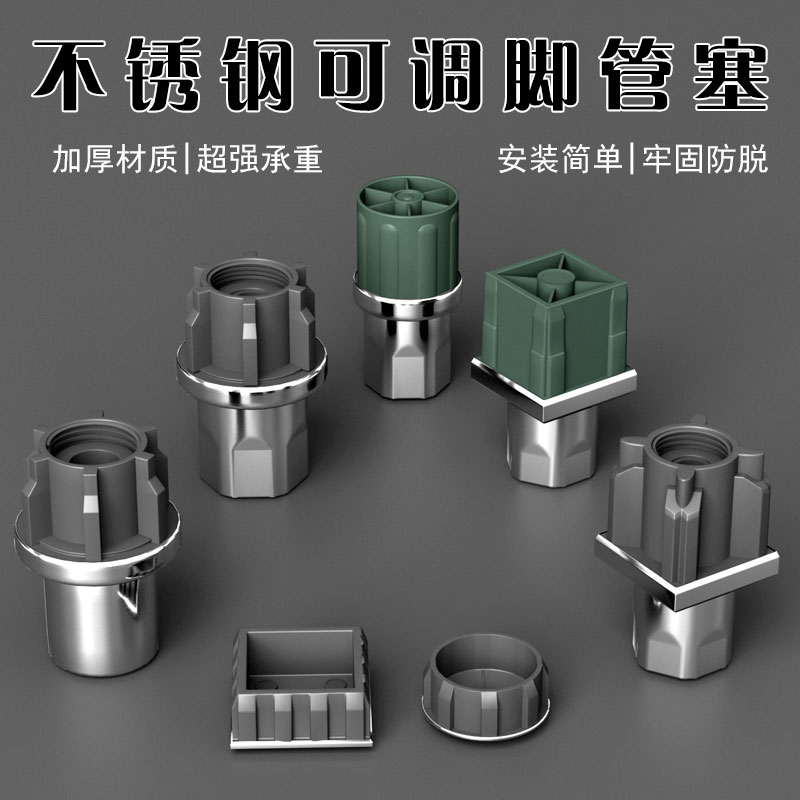 不锈钢可调脚管塞

加厚材质|超强承重

安装简单|牢固防脱