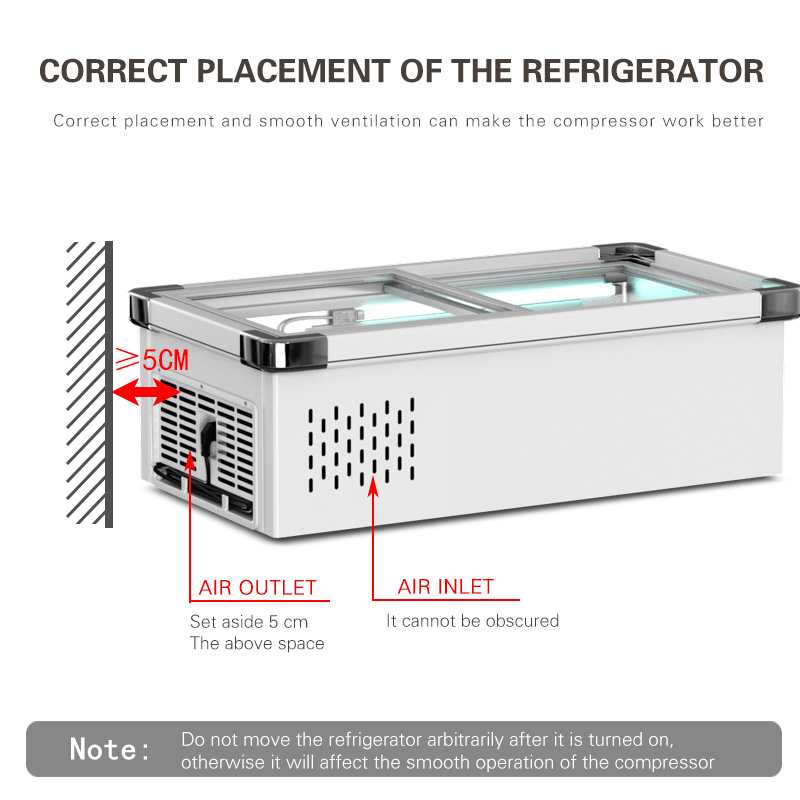 CORRECT PLACEMENT OF THE REFRIGERATOR

Correct placement and smooth ventilation can make the compressor work better

$\geqslant$5CM

AIR OUTLET

Set aside 5 cm
The above space

AIR INLET

It cannot be obscured

Note: Do not move the refrigerator arbitrarily after it is turned on, otherwise it will affect the smooth operation of the compressor